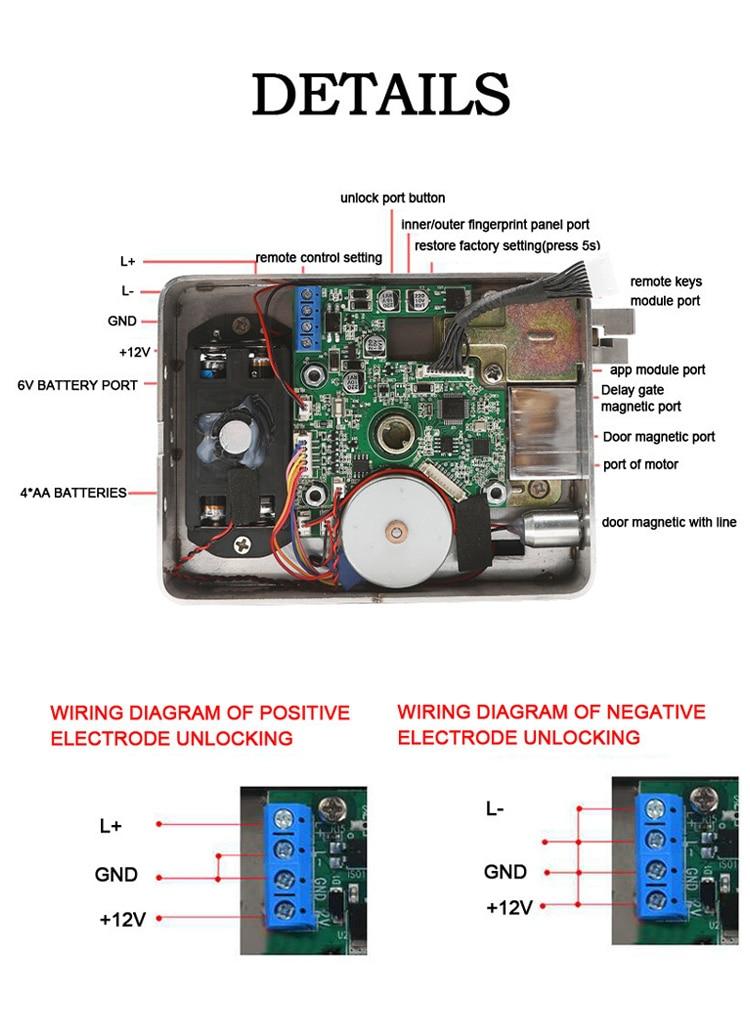 DETAILS

unlock port button
inner/outer fingerprint panel port
restore factory setting(press 5s)
remote control setting
L+
L-
GND
+12V
6V BATTERY PORT
4*AA BATTERIES
remote keys module port
app module port
Delay gate magnetic port
Door magnetic port
port of motor
door magnetic with line

WIRING DIAGRAM OF POSITIVE ELECTRODE UNLOCKING

L+
GND
+12V

WIRING DIAGRAM OF NEGATIVE ELECTRODE UNLOCKING

L-
GND
+12V