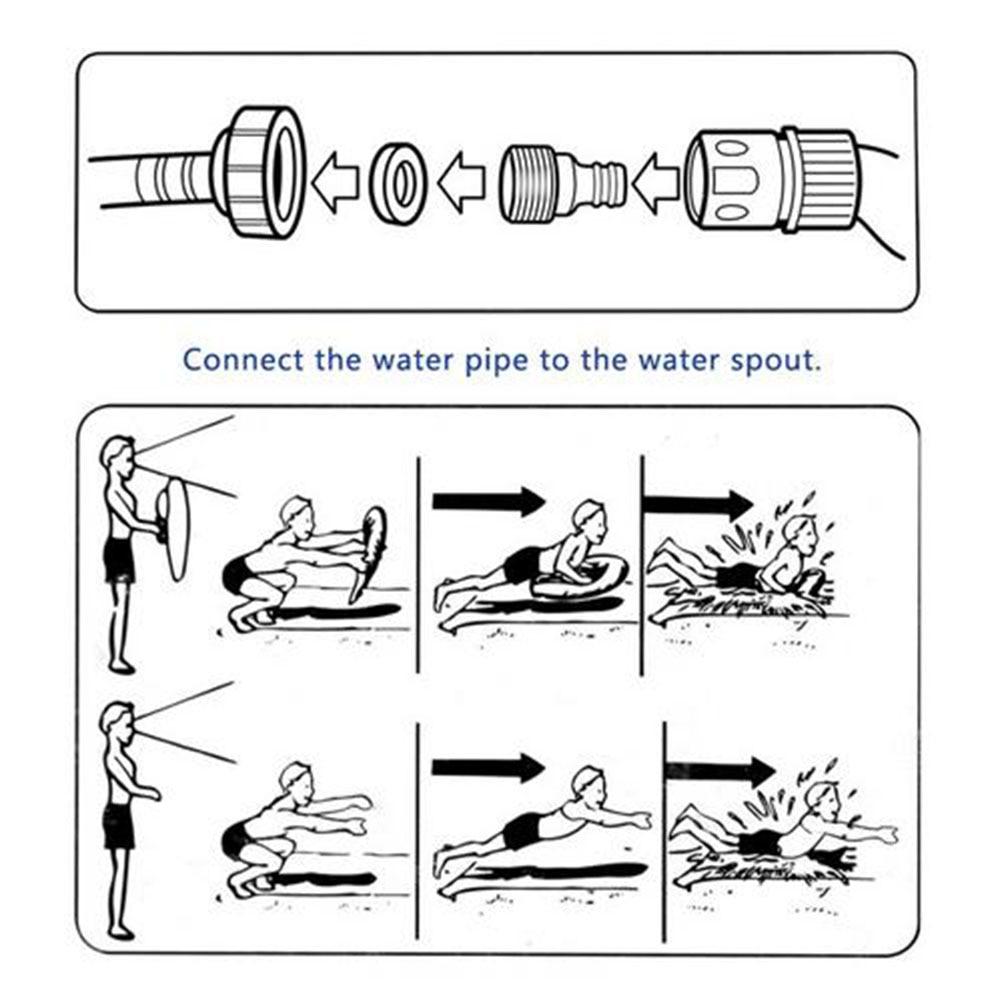 Connect the water pipe to the water spout.