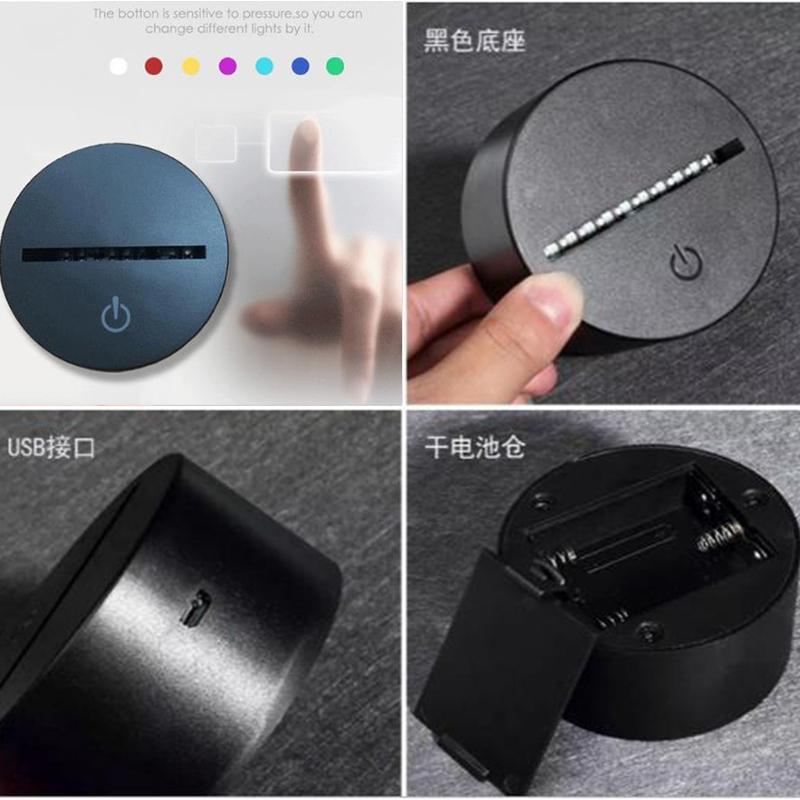 The botton is sensitive to pressure,so you can change different lights by it.

黑色底座

USB接口

干电池仓