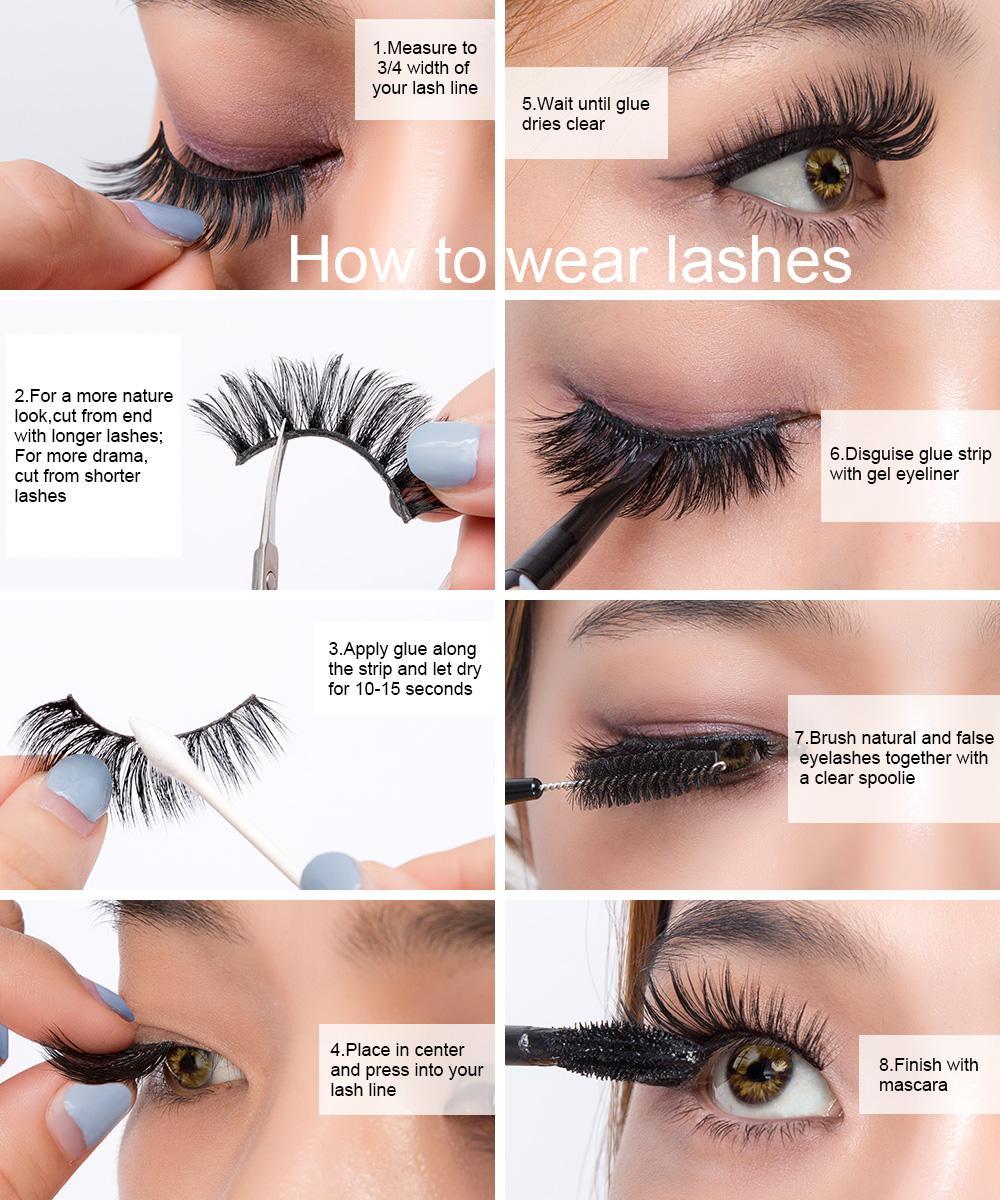 How to wear lashes

1.Measure to 3/4 width of your lash line

2.For a more nature look,cut from end with longer lashes; For more drama, cut from shorter lashes

3.Apply glue along the strip and let dry for 10-15 seconds

4.Place in center and press into your lash line

5.Wait until glue dries clear

6.Disguise glue strip with gel eyeliner

7.Brush natural and false eyelashes together with a clear spoolie

8.Finish with mascara